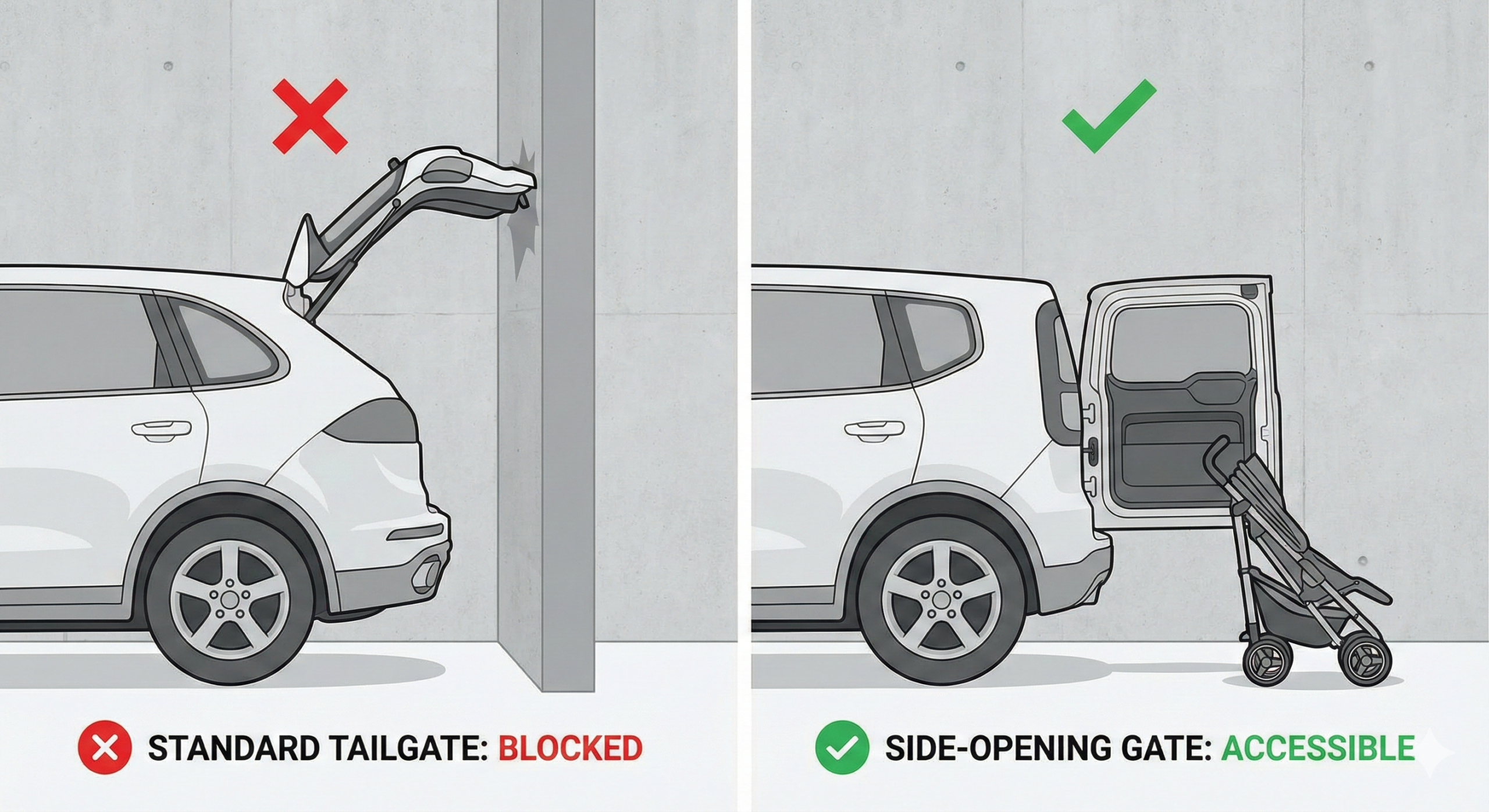 STANDARD TAILGATE: BLOCKED

SIDE-OPENING GATE: ACCESSIBLE